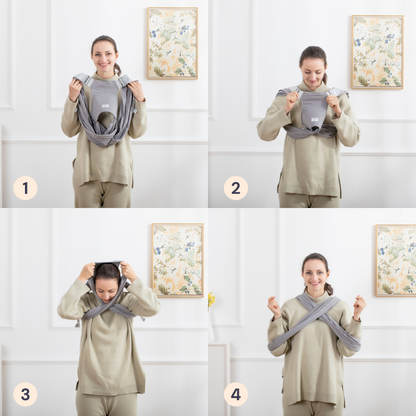 1

2

3

4